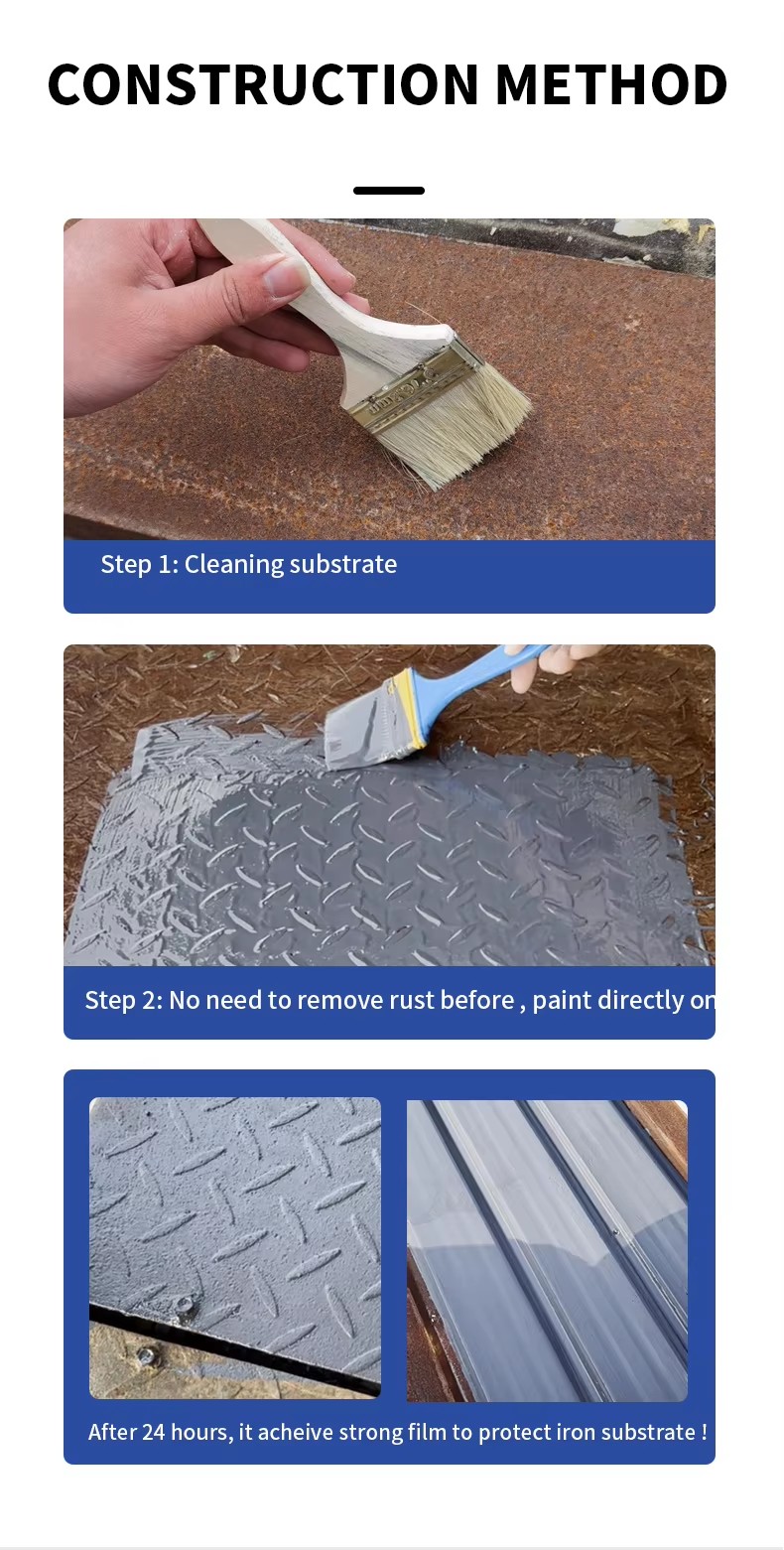 CONSTRUCTION METHOD

Step 1: Cleaning substrate

Step 2: No need to remove rust before , paint directly on

After 24 hours, it acheive strong film to protect iron substrate !